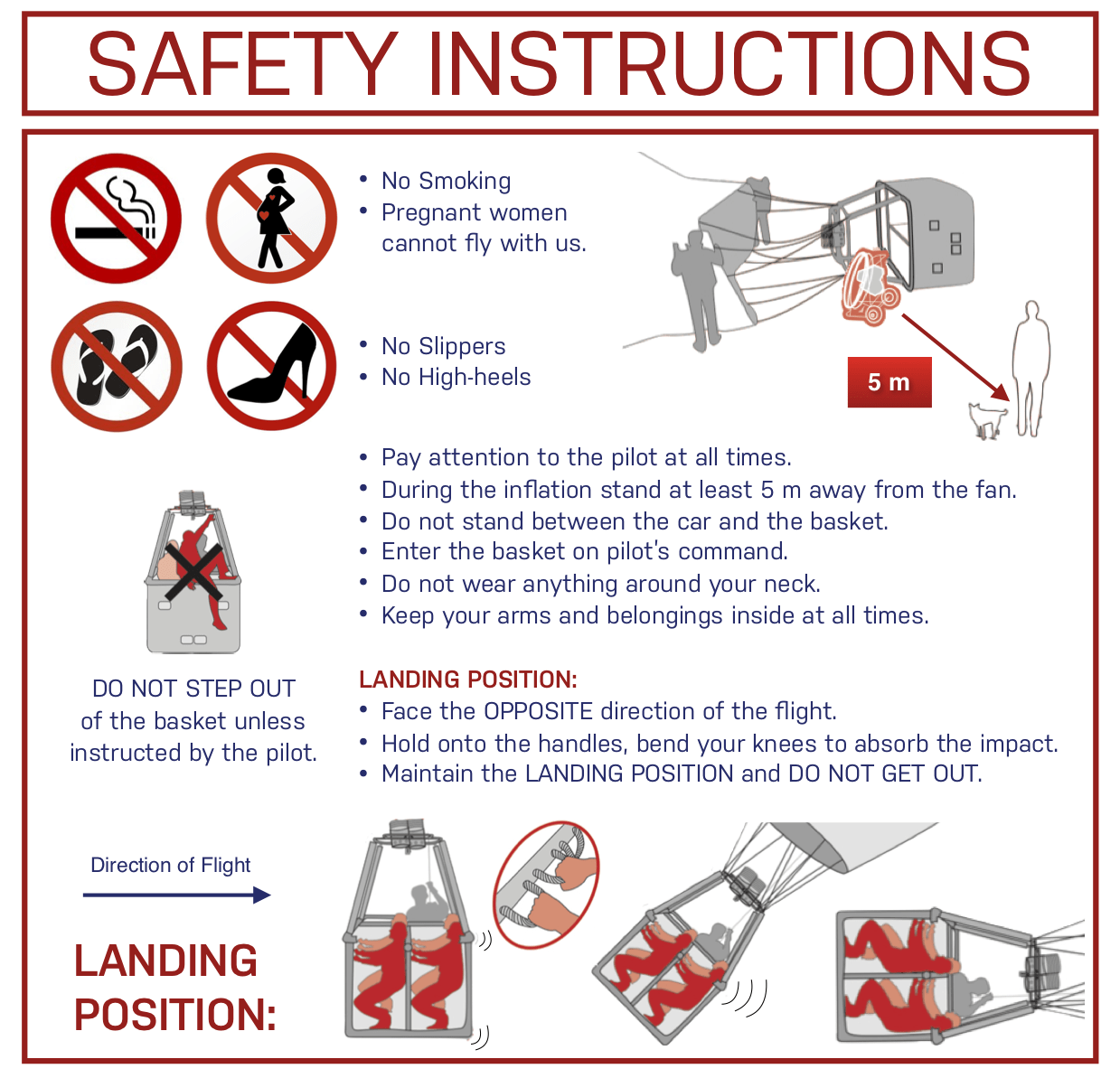 SAFETY INSTRUCTIONS

• No Smoking
• Pregnant women cannot fly with us.

• No Slippers
• No High-heels

5 m

• Pay attention to the pilot at all times.
• During the inflation stand at least 5 m away from the fan.
• Do not stand between the car and the basket.
• Enter the basket on pilot's command.
• Do not wear anything around your neck.
• Keep your arms and belongings inside at all times.

DO NOT STEP OUT of the basket unless instructed by the pilot.

LANDING POSITION:
• Face the OPPOSITE direction of the flight.
• Hold onto the handles, bend your knees to absorb the impact.
• Maintain the LANDING POSITION and DO NOT GET OUT.

Direction of Flight

LANDING POSITION: